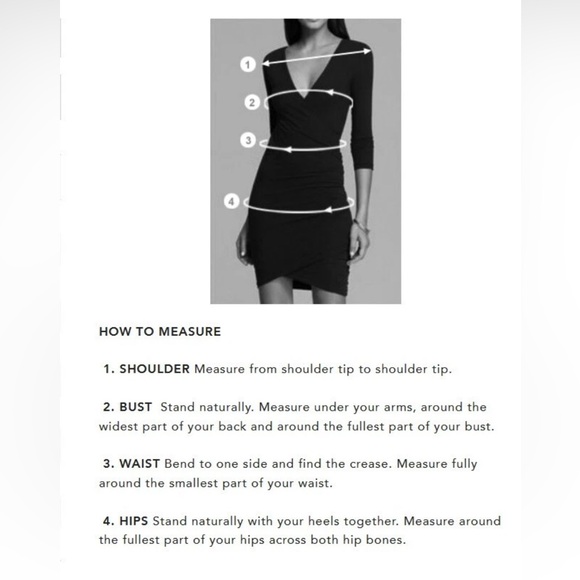 1

2

3

4

HOW TO MEASURE

1. SHOULDER Measure from shoulder tip to shoulder tip.

2. BUST Stand naturally. Measure under your arms, around the widest part of your back and around the fullest part of your bust.

3. WAIST Bend to one side and find the crease. Measure fully around the smallest part of your waist.

4. HIPS Stand naturally with your heels together. Measure around the fullest part of your hips across both hip bones.